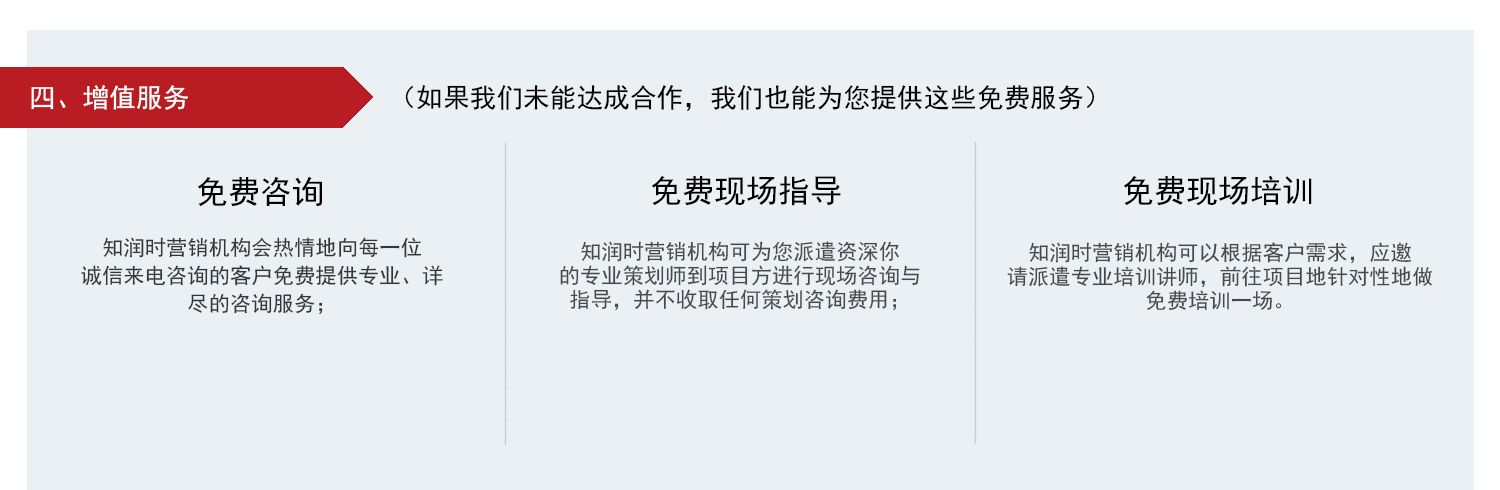 四、增值服务

（如果我们未能达成合作，我们也能为您提供这些免费服务）

免费咨询

知润时营销机构会热情地向每一位诚信来电咨询的客户免费提供专业、详尽的咨询服务；

免费现场指导

知润时营销机构可为您派遣资深你的专业策划师到项目方进行现场咨询与指导，并不收取任何策划咨询费用；

免费现场培训

知润时营销机构可以根据客户需求，应邀请派遣专业培训讲师，前往项目地针对性地做免费培训一场。